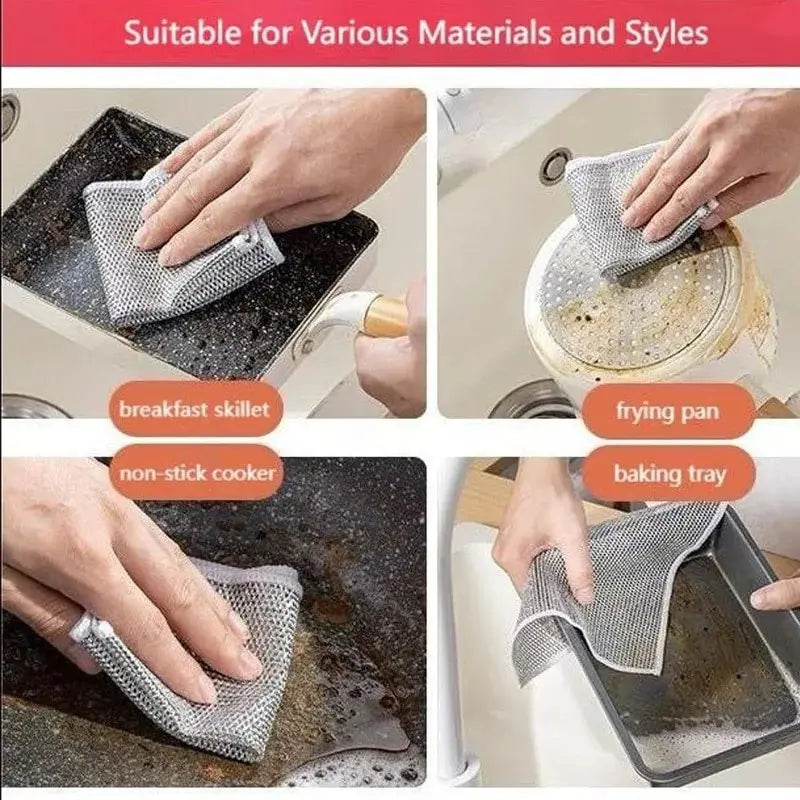 Suitable for Various Materials and Styles

breakfast skillet

frying pan

non-stick cooker

baking tray